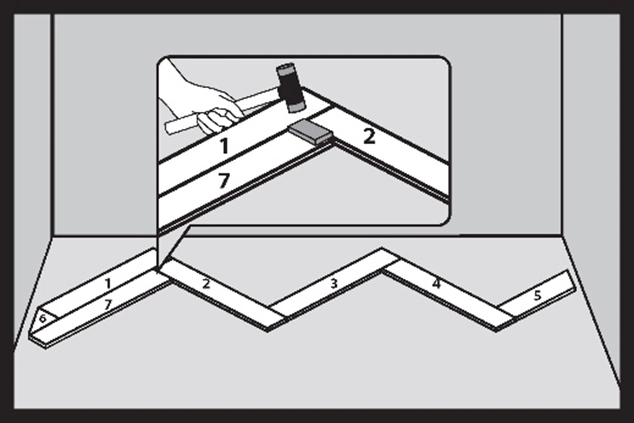 1
2
7
1
7
6
2
3
4
5