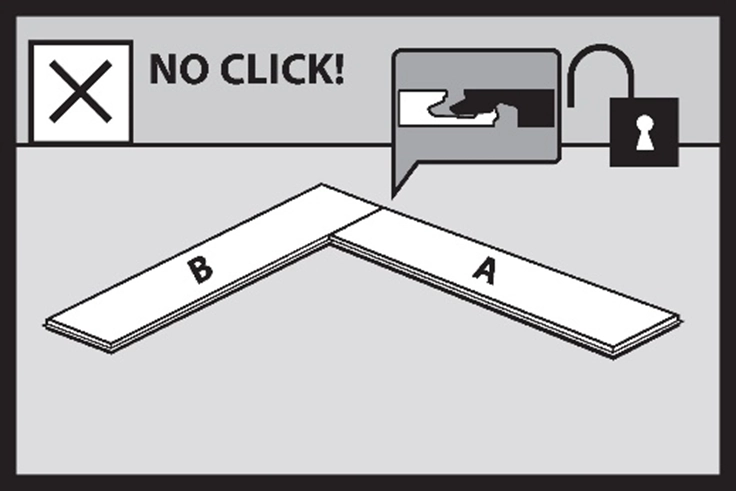 NO CLICK!

B

A