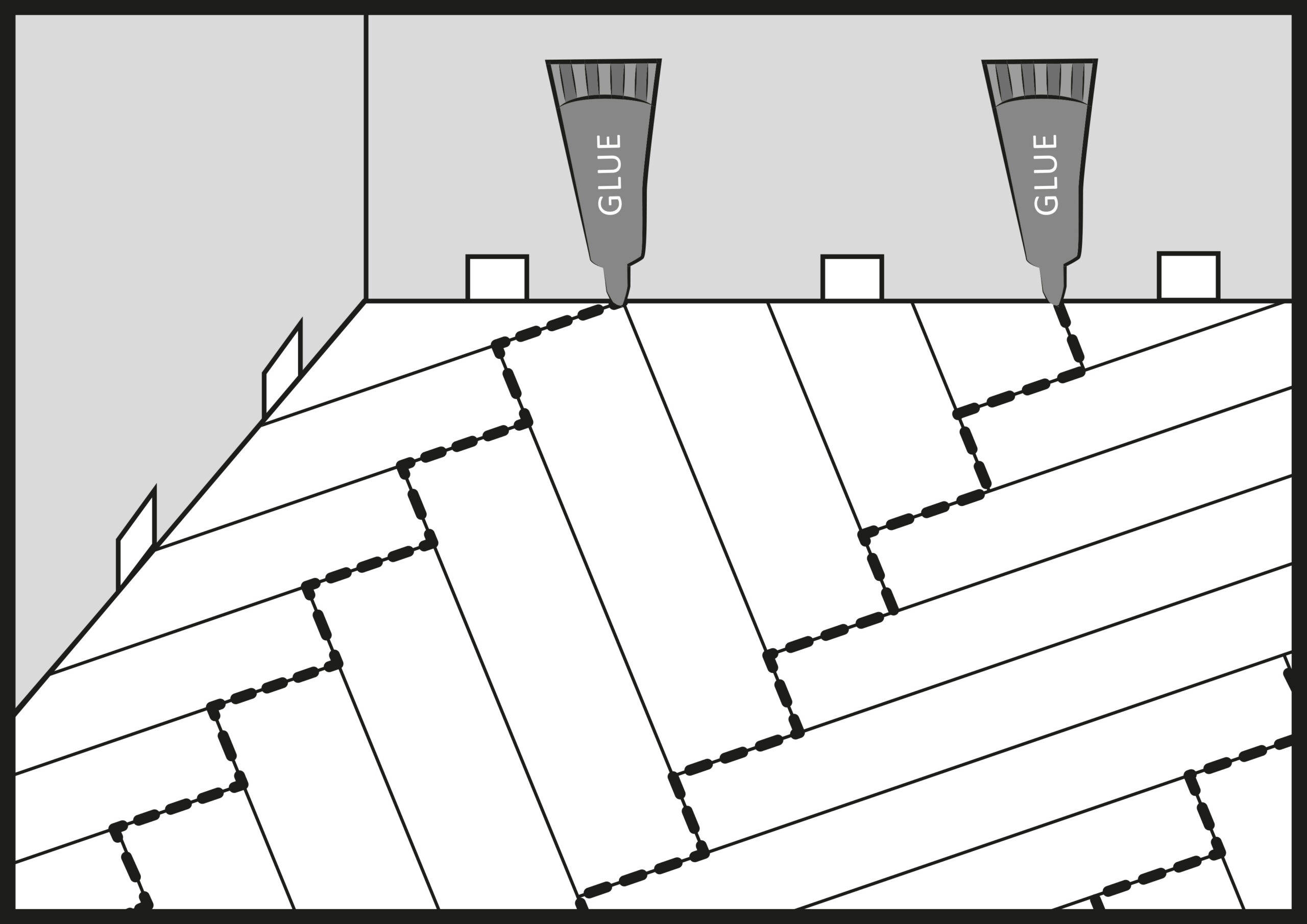 GLUE

GLUE